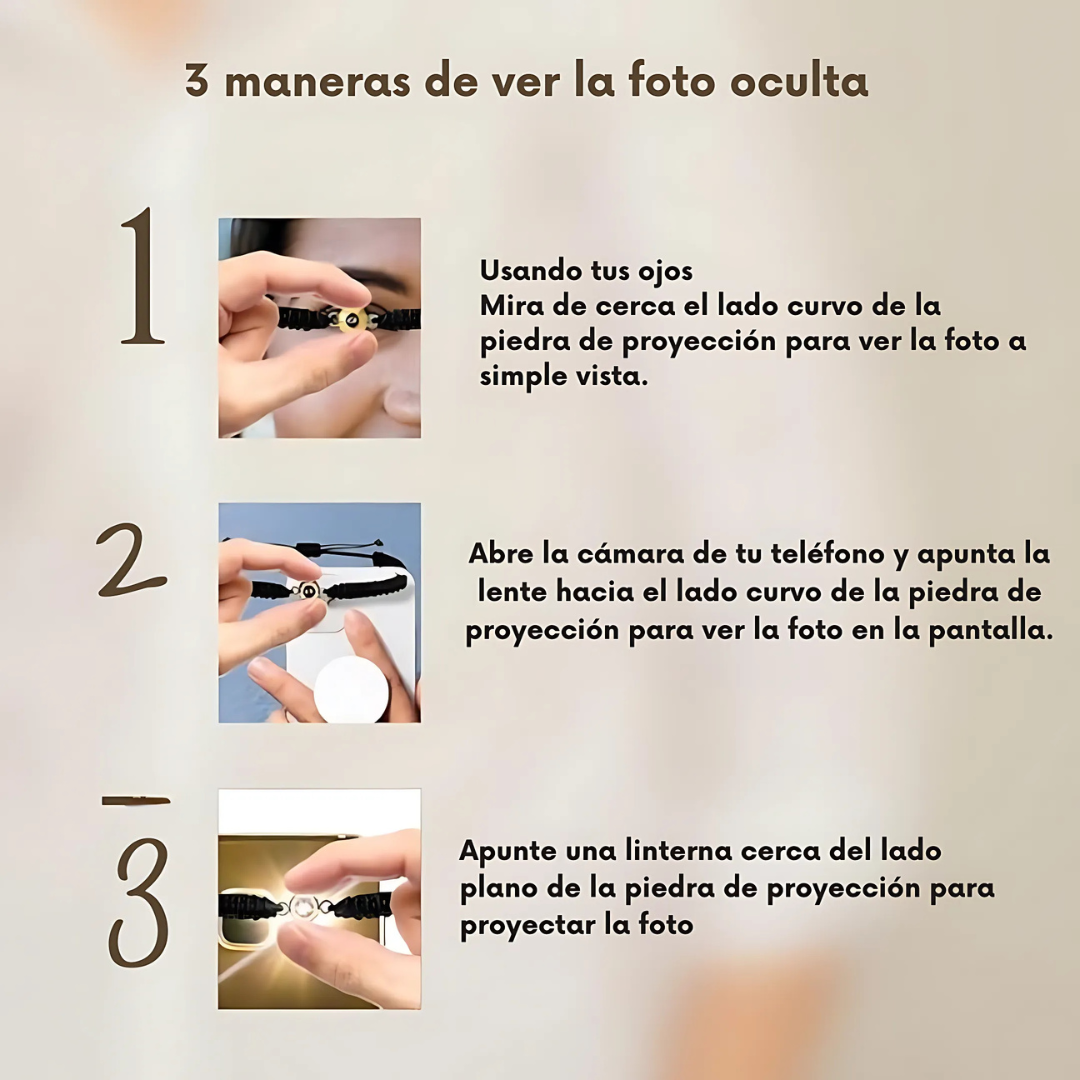 3 maneras de ver la foto oculta

1

Usando tus ojos
Mira de cerca el lado curvo de la piedra de proyección para ver la foto a simple vista.

2

Abre la cámara de tu teléfono y apunta la lente hacia el lado curvo de la piedra de proyección para ver la foto en la pantalla.

3

Apunte una linterna cerca del lado plano de la piedra de proyección para proyectar la foto